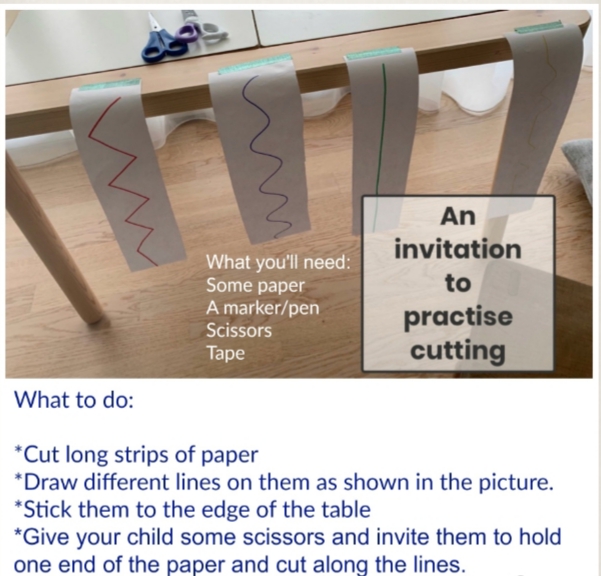 What you'll need:
Some paper
A marker/pen
Scissors
Tape

An invitation to practise cutting

What to do:

*Cut long strips of paper
*Draw different lines on them as shown in the picture.
*Stick them to the edge of the table
*Give your child some scissors and invite them to hold one end of the paper and cut along the lines.